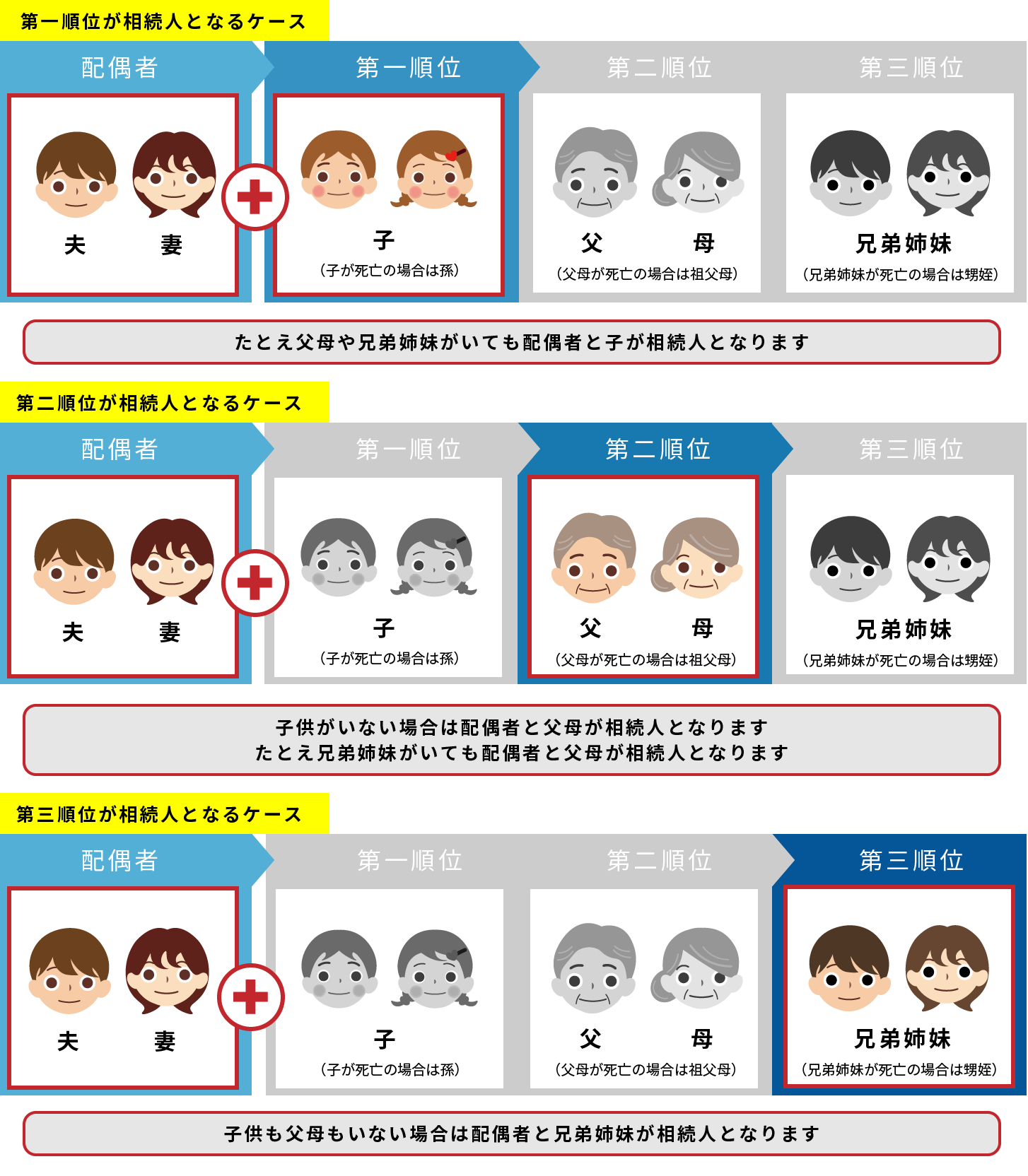 第一順位が相続人となるケース

配偶者

夫 妻

第一順位

子
（子が死亡の場合は孫）

第二順位

父 母
（父母が死亡の場合は祖父母）

第三順位

兄弟姉妹
（兄弟姉妹が死亡の場合は甥姪）

たとえ父母や兄弟姉妹がいても配偶者と子が相続人となります

第二順位が相続人となるケース

配偶者

夫 妻

第一順位

子
（子が死亡の場合は孫）

第二順位

父 母
（父母が死亡の場合は祖父母）

第三順位

兄弟姉妹
（兄弟姉妹が死亡の場合は甥姪）

子供がいない場合は配偶者と父母が相続人となります
たとえ兄弟姉妹がいても配偶者と父母が相続人となります

第三順位が相続人となるケース

配偶者

夫 妻

第一順位

子
（子が死亡の場合は孫）

第二順位

父 母
（父母が死亡の場合は祖父母）

第三順位

兄弟姉妹
（兄弟姉妹が死亡の場合は甥姪）

子供も父母もいない場合は配偶者と兄弟姉妹が相続人となります